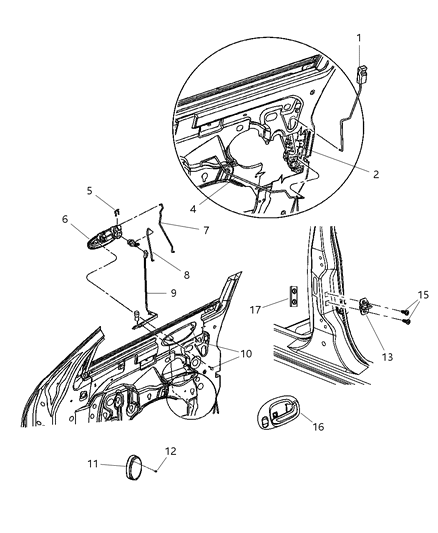 1
2
4
5
6
7
8
9
10
17
15
13
16
11
12