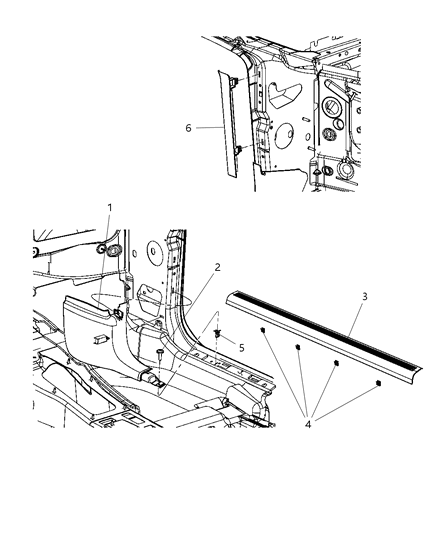 6
1
2
3
5
4