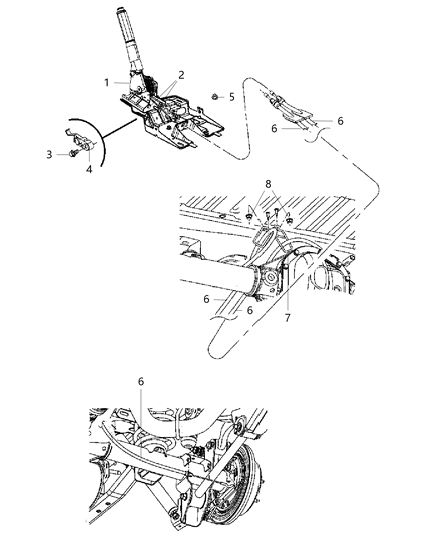 1
2
5
6
6
3
4
8
6
6
7
6