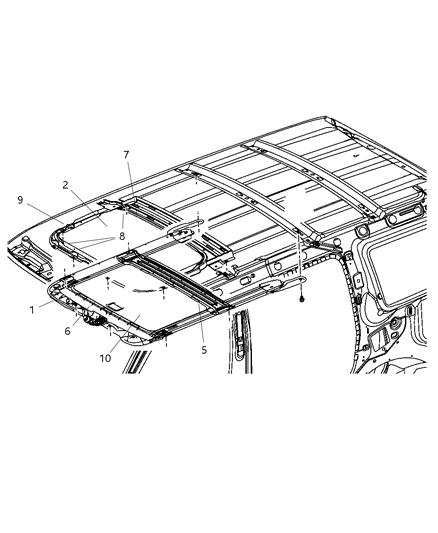 7
2
9
8
1
6
10
5