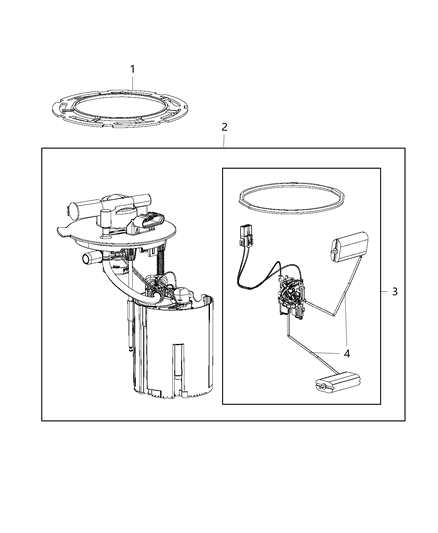 1

2

3

4