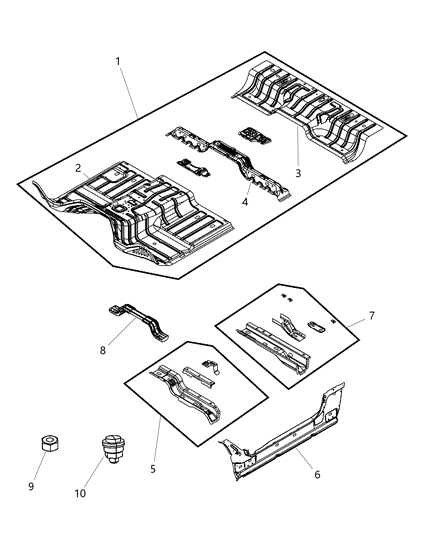 1
2
3
4
7
8
5
6
9
10