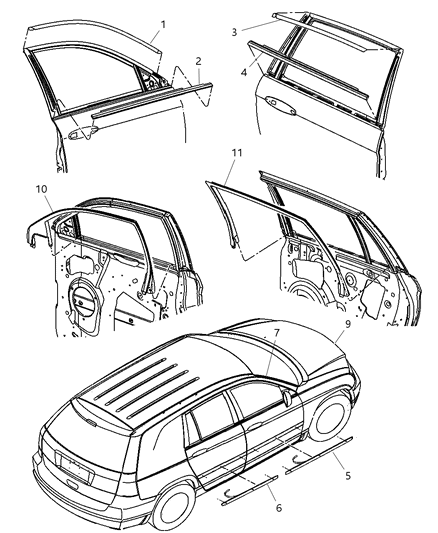 1
2
3
4
11
10
7
9
5
6