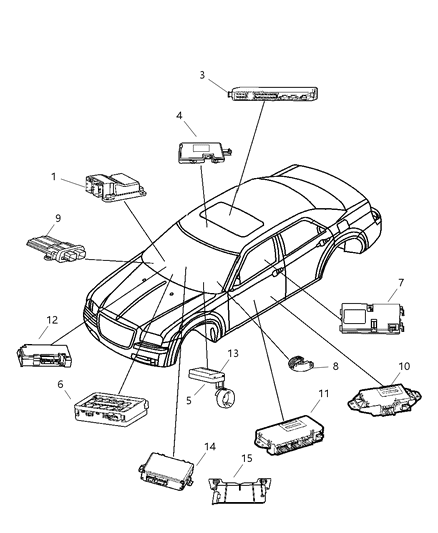 3
4
1
9
7
12
13
8
10
6
5
11
14
15