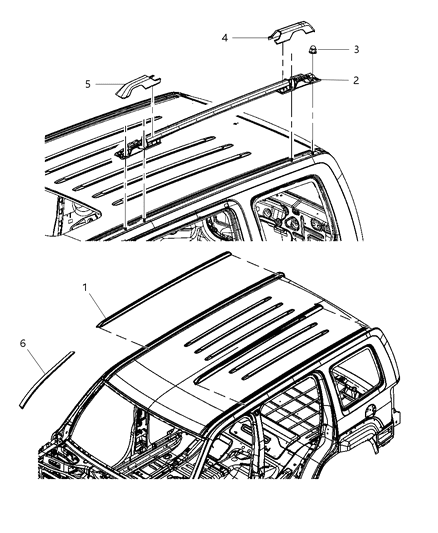 4
3
5
2
1
6