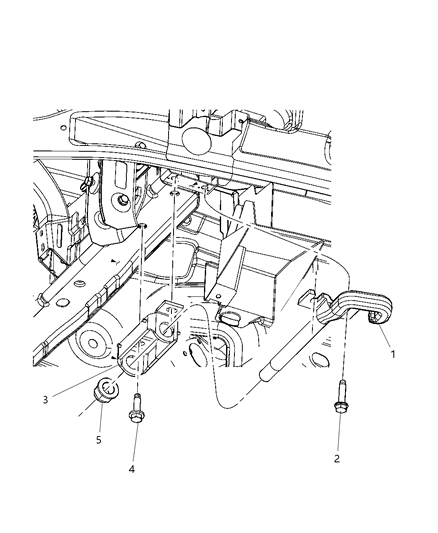 1
3
5
4
2