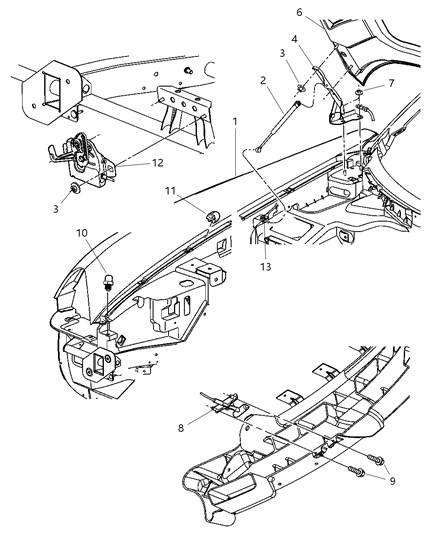 6
4
3
2
7
1
12
3
11
10
13
8
9