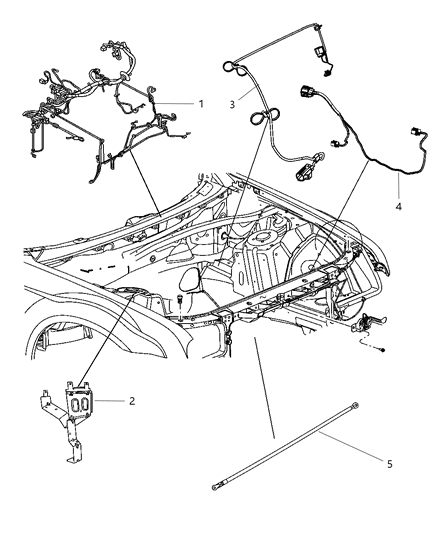 1
3
4
2
5