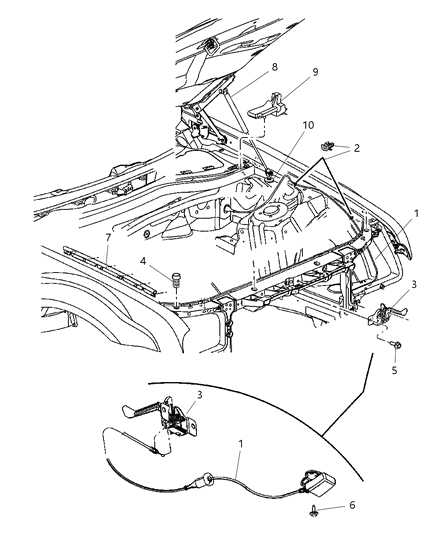 8
9
10
2
1
7
4
3
5
3
1
6