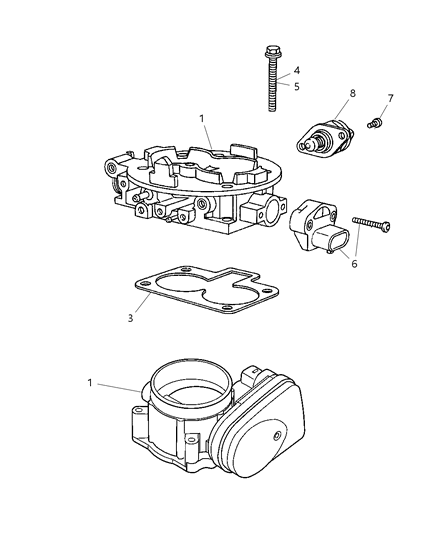 4
5
8
7
1
6
3
1