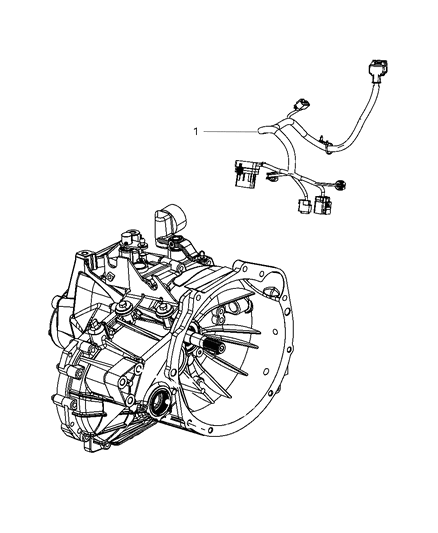 1