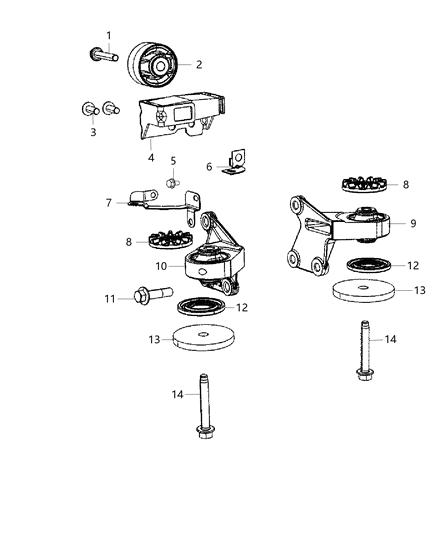 1
2
3
4
5
6
7
8
8
9
10
11
12
12
13
13
14
14