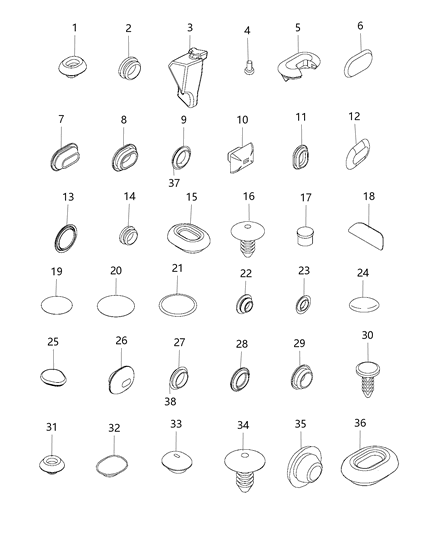 1 2 3 4 5 6
7 8 9 10 11 12
37
13 14 15 16 17 18
19 20 21 22 23 24
25 26 27 28 29 30
38
31 32 33 34 35 36