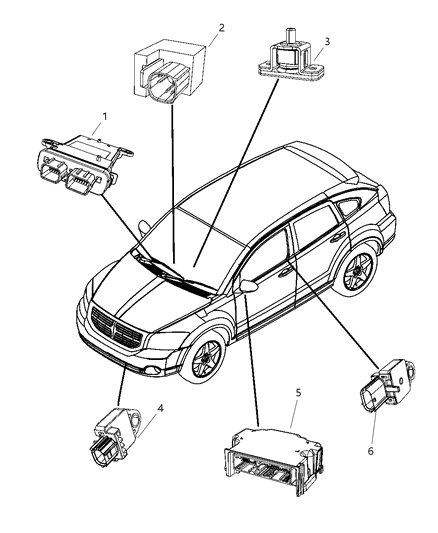 2
3
1
4
5
6