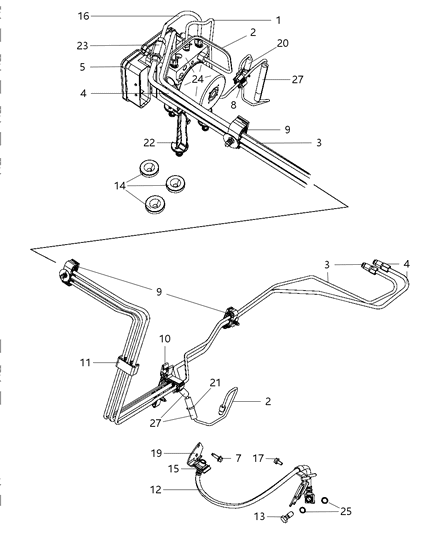 16
1
2
23
20
5
24
27
4
8
9
22
3
14
3
4
9
10
11
21
2
27
19
7
17
15
12
13
25