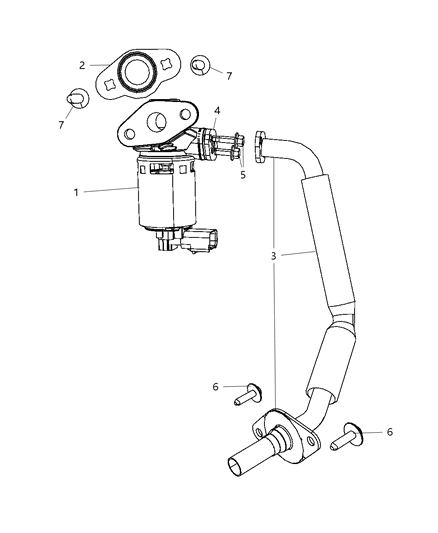 2
7
7
4
5
1
3
6
6