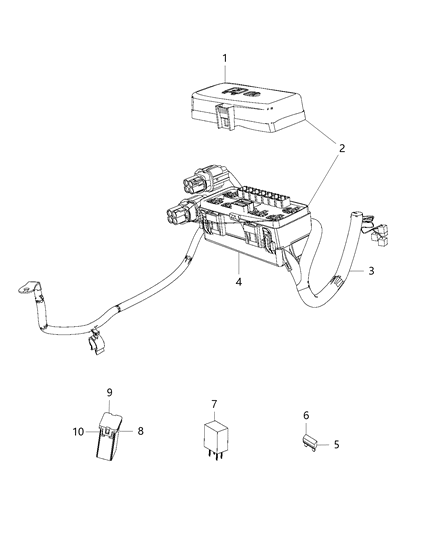 1
2
3
4
9
10
8
7
6
5