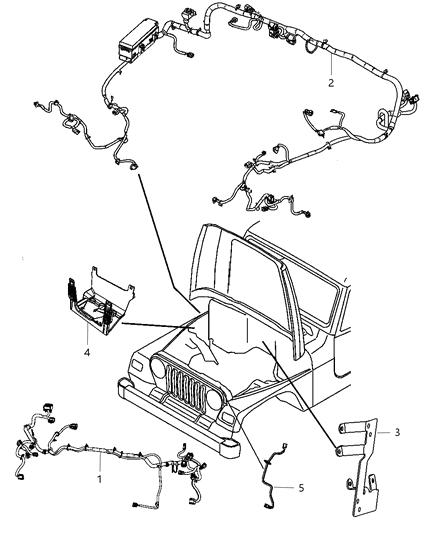 2
4
3
1
5