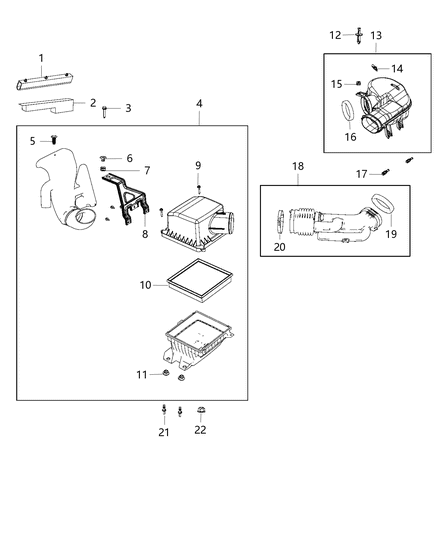 1
2
3
4
5
6
7
8
9
10
11
12
13
14
15
16
17
18
19
20
21
22