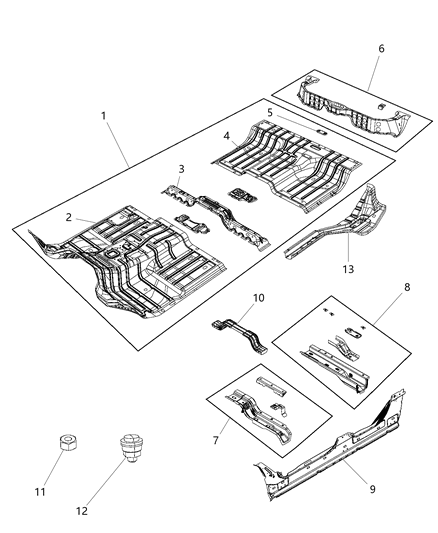 6
1
5
4
3
2
13
10
8
7
11
12
9