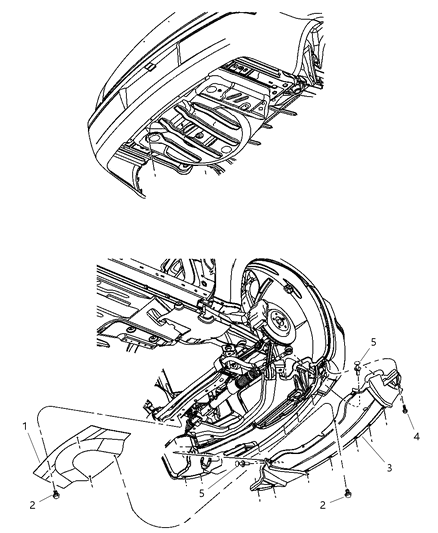 5
1
4
3
5
2
2