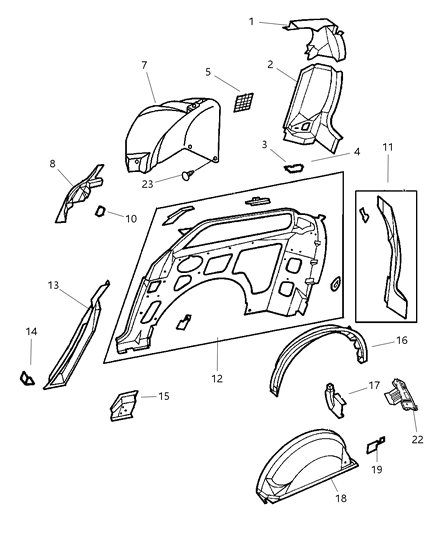 1
7
5
2
3
4
11
8
23
10
13
14
12
16
15
17
22
19
18