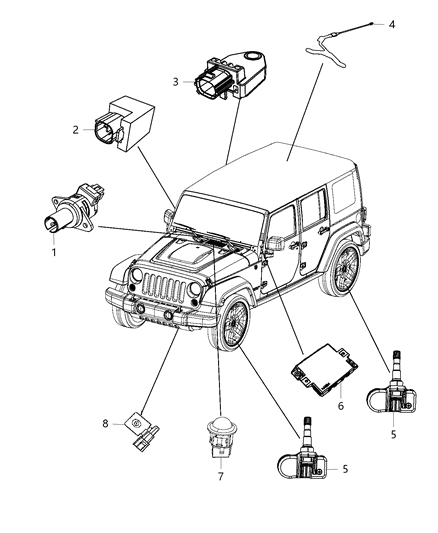 4
3
2
1
6
5
8
7
5