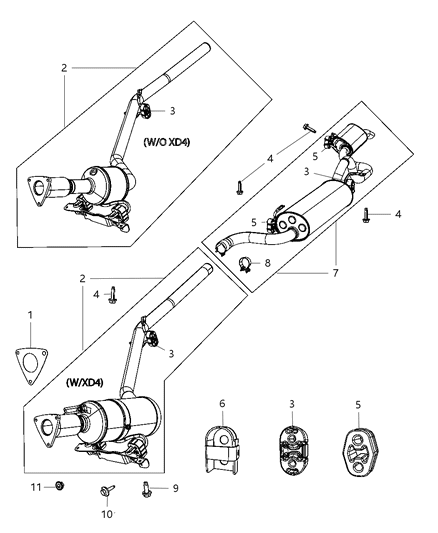 2
3
(W/O XD4)
4
5
3
4
5
8
7
2
4
1
3
(W/XD4)
6
3
5
11
10
9