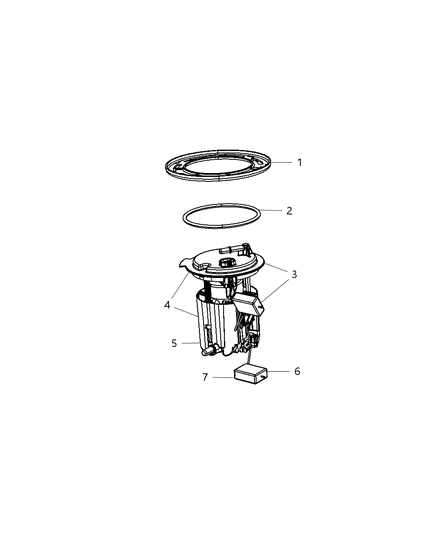 1
2
3
4
5
6
7