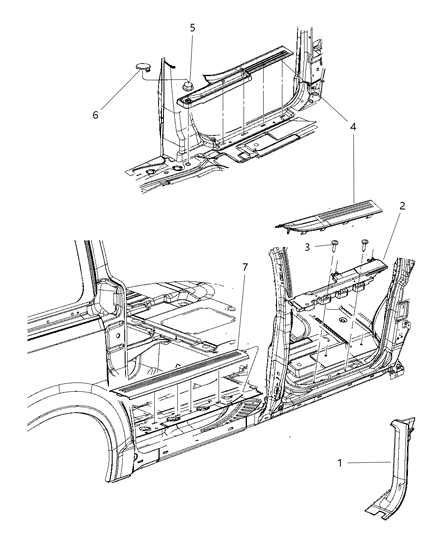 5
6
4
2
3
7
1