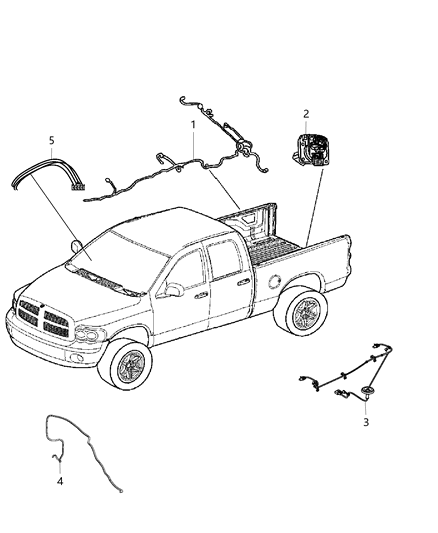 5
1
2
3
4