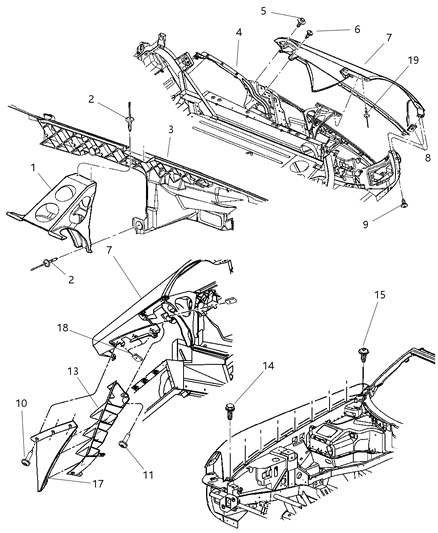 5
6
4
7
19
2
3
8
1
9
2
7
15
18
14
13
10
11
17