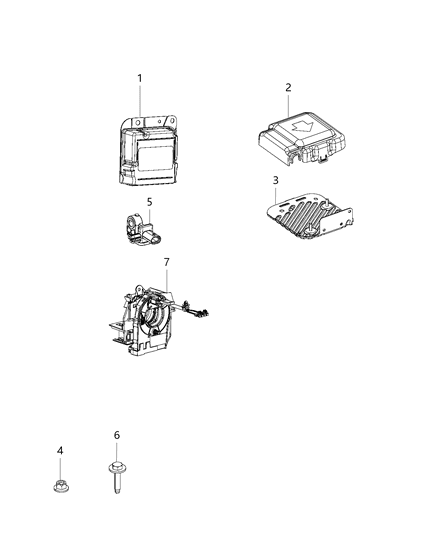 1
2
3
5
7
4
6