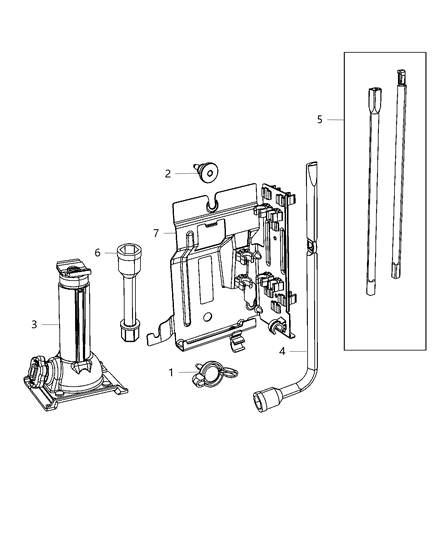 5
2
7
6
3
4
1