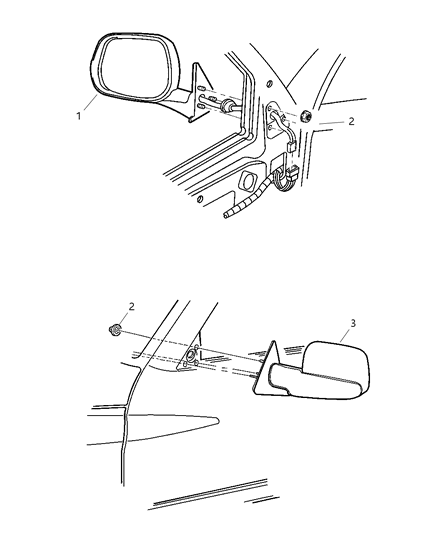 1

2

2

3