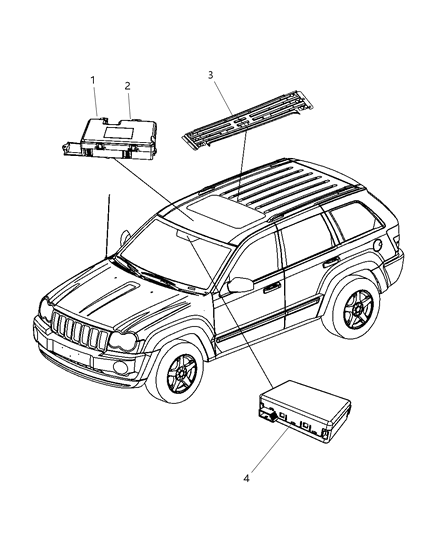 1
2
3
4