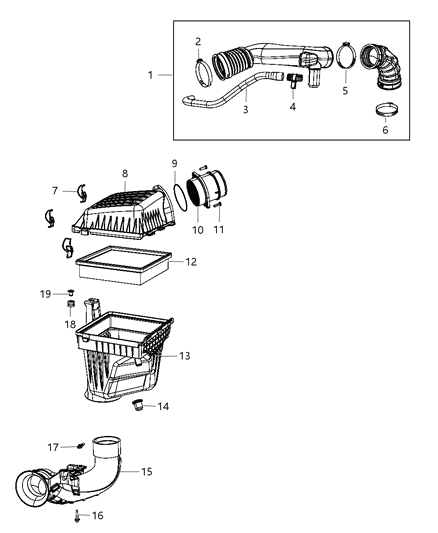 1
2
3
4
5
6
7
8
9
10
11
12
19
18
13
14
17
15
16