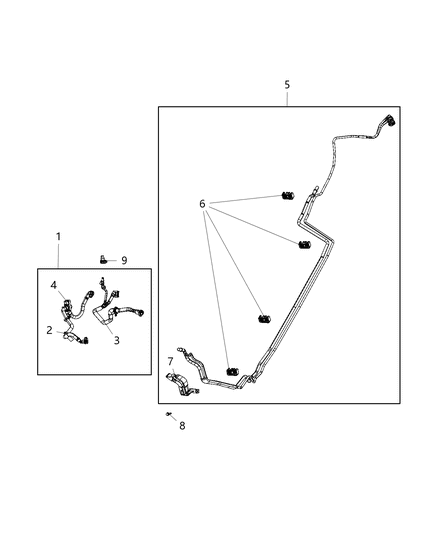 5
6
1
9
4
2
3
7
8