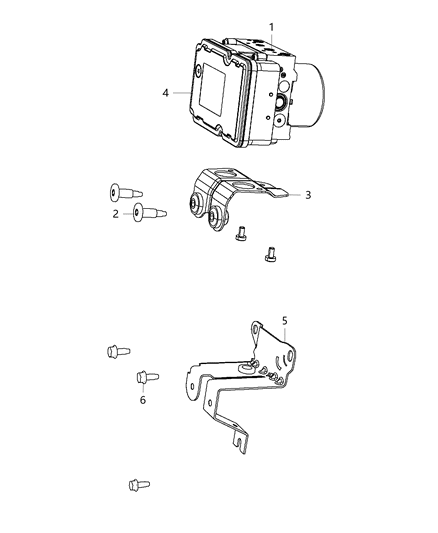 1
4
3
2
5
6