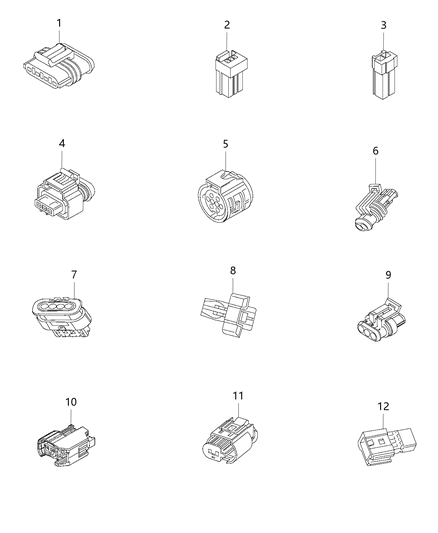 1
2
3
4
5
6
7
8
9
10
11
12