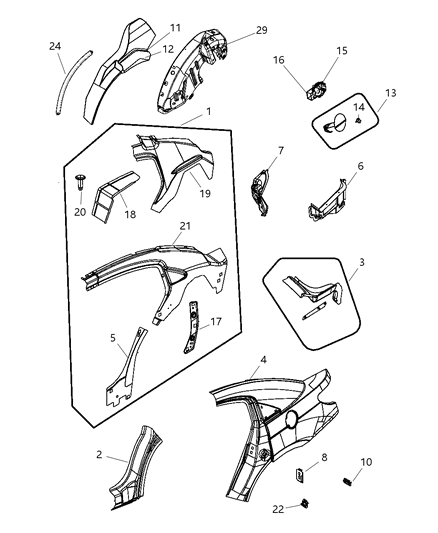 24
11
12
29
16
15
13
14
1
7
6
20
18
19
21
3
17
5
4
2
8
10
22