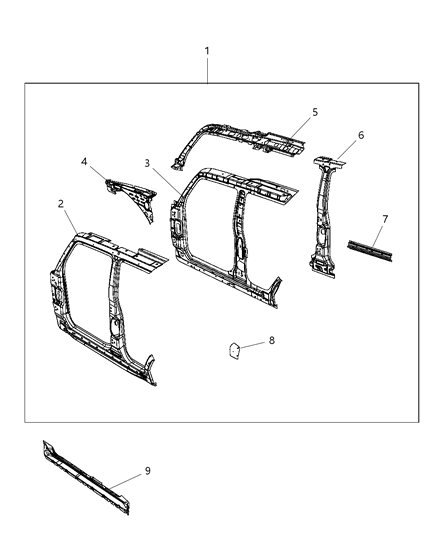 1
5
6
4
3
2
7
8
9