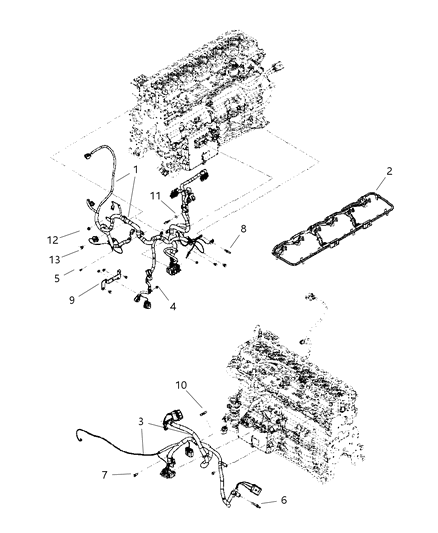 1
2
11
8
12
13
5
9
4
10
3
7
6