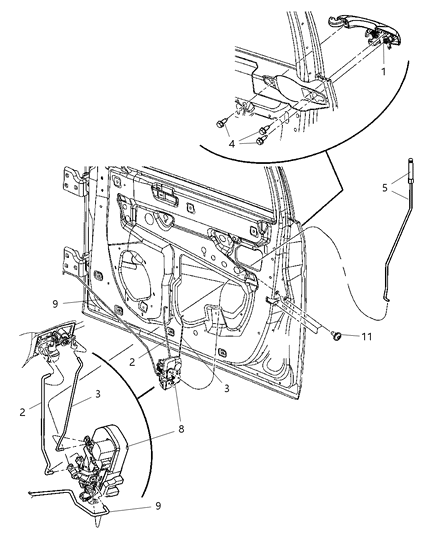 1
4
5
9
11
2
3
2
3
8
9