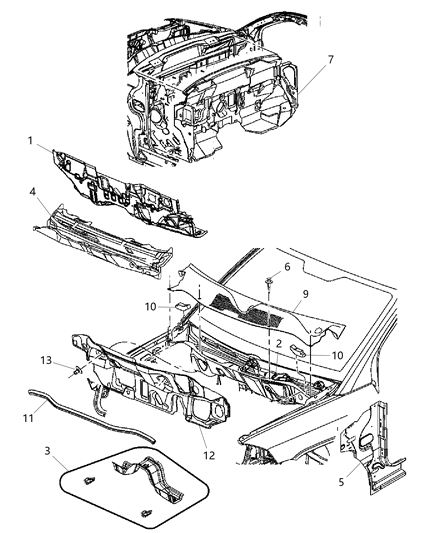 7
1
4
6
9
10
2
10
13
11
12
3
5