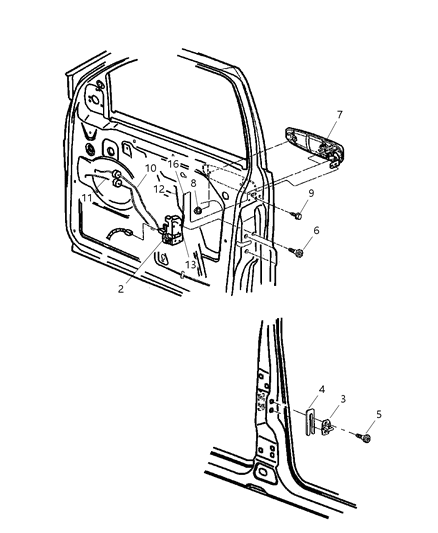 7
10
16
8
12
11
9
6
13
2
4
3
5