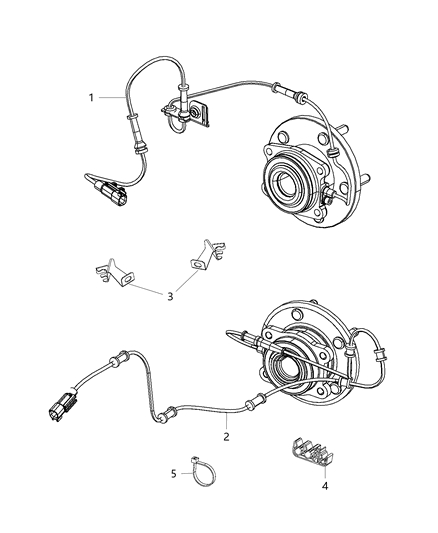 1
3
2
5
4