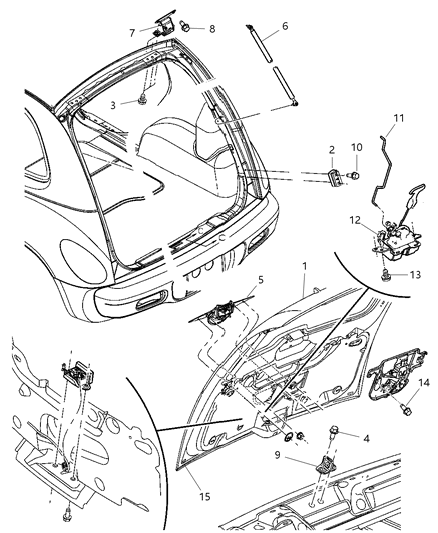 7
8
6
3
11
2
10
12
13
1
5
14
4
9
15