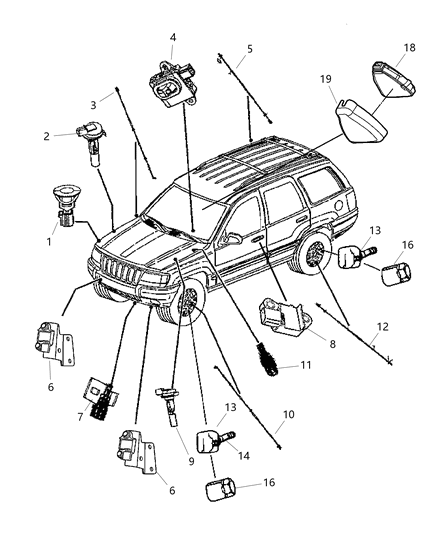 4
5
18
19
3
2
1
13
16
12
8
11
6
7
13
10
9
14
6
16