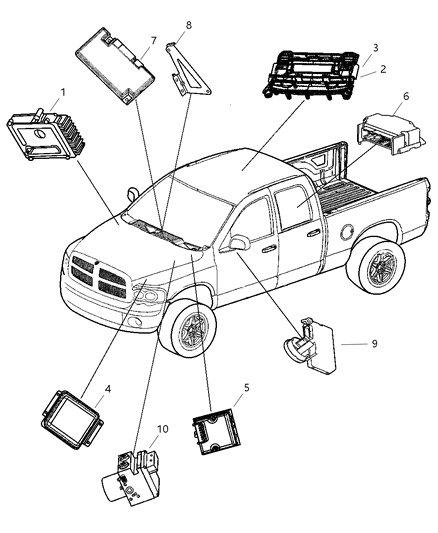 8
7
3
2
1
6
9
4
5
10